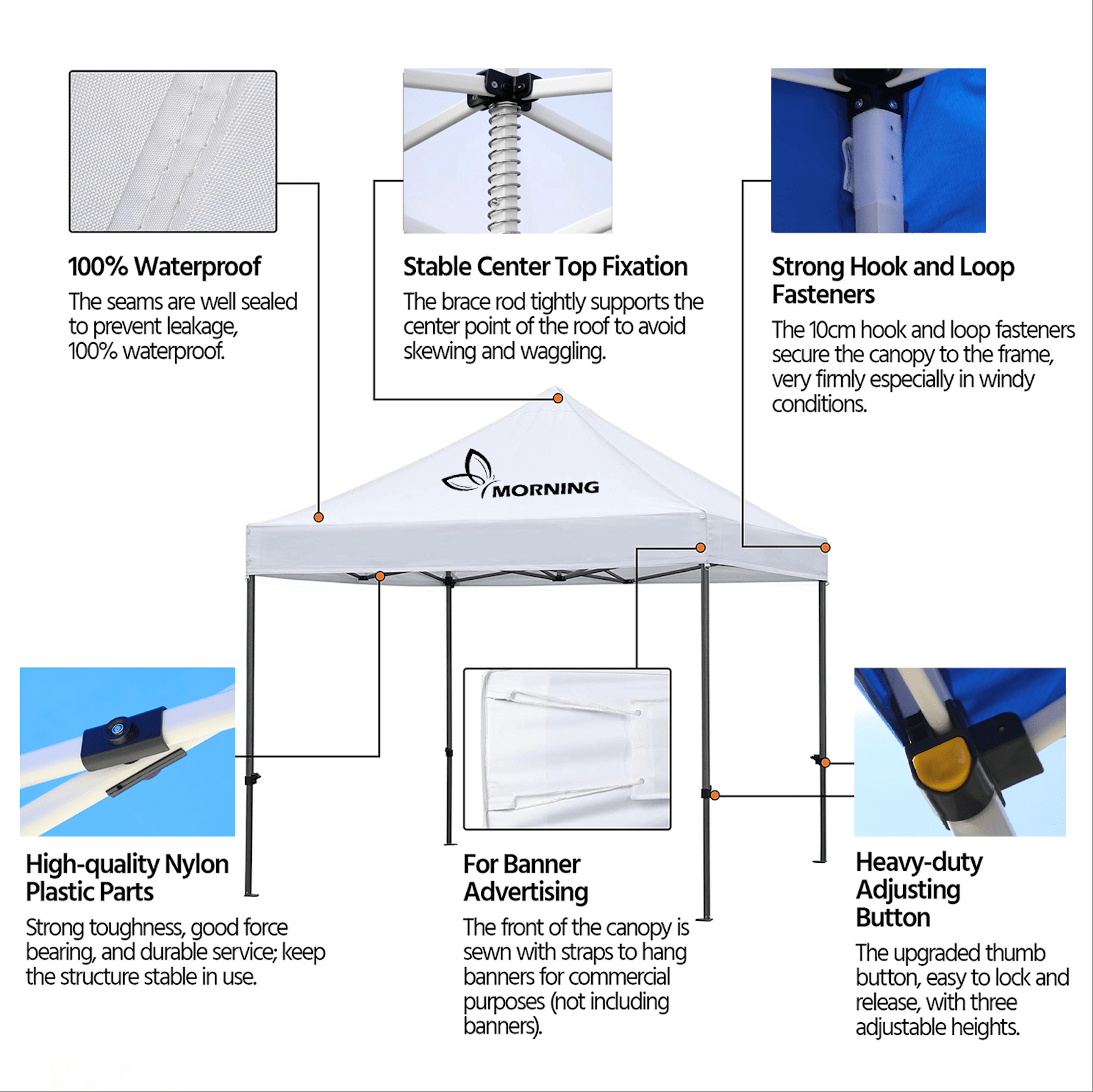 100% Waterproof

The seams are well sealed to prevent leakage, 100% waterproof.

Stable Center Top Fixation

The brace rod tightly supports the center point of the roof to avoid skewing and waggling.

Strong Hook and Loop Fasteners

The 10cm hook and loop fasteners secure the canopy to the frame, very firmly especially in windy conditions.

MORNING

High-quality Nylon Plastic Parts

Strong toughness, good force bearing, and durable service; keep the structure stable in use.

For Banner Advertising

The front of the canopy is sewn with straps to hang banners for commercial purposes (not including banners).

Heavy-duty Adjusting Button

The upgraded thumb button, easy to lock and release, with three adjustable heights.